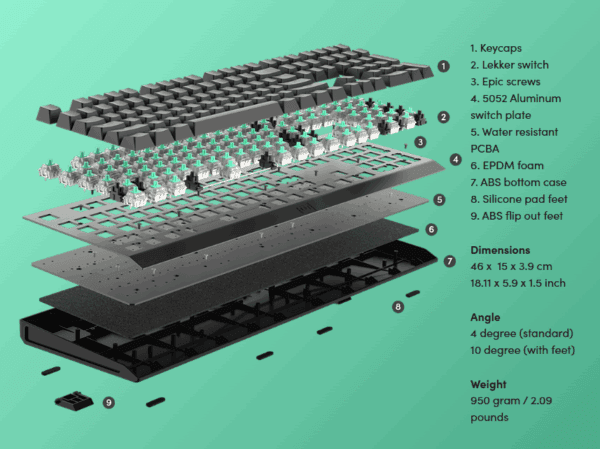 1
2
3
4
5
6
7
8
9

1. Keycaps
2. Lekker switch
3. Epic screws
4. 5052 Aluminum switch plate
5. Water resistant PCBA
6. EPDM foam
7. ABS bottom case
8. Silicone pad feet
9. ABS flip out feet

Dimensions
46 x 15 x 3.9 cm
18.11 x 5.9 x 1.5 inch

Angle
4 degree (standard)
10 degree (with feet)

Weight
950 gram / 2.09 pounds